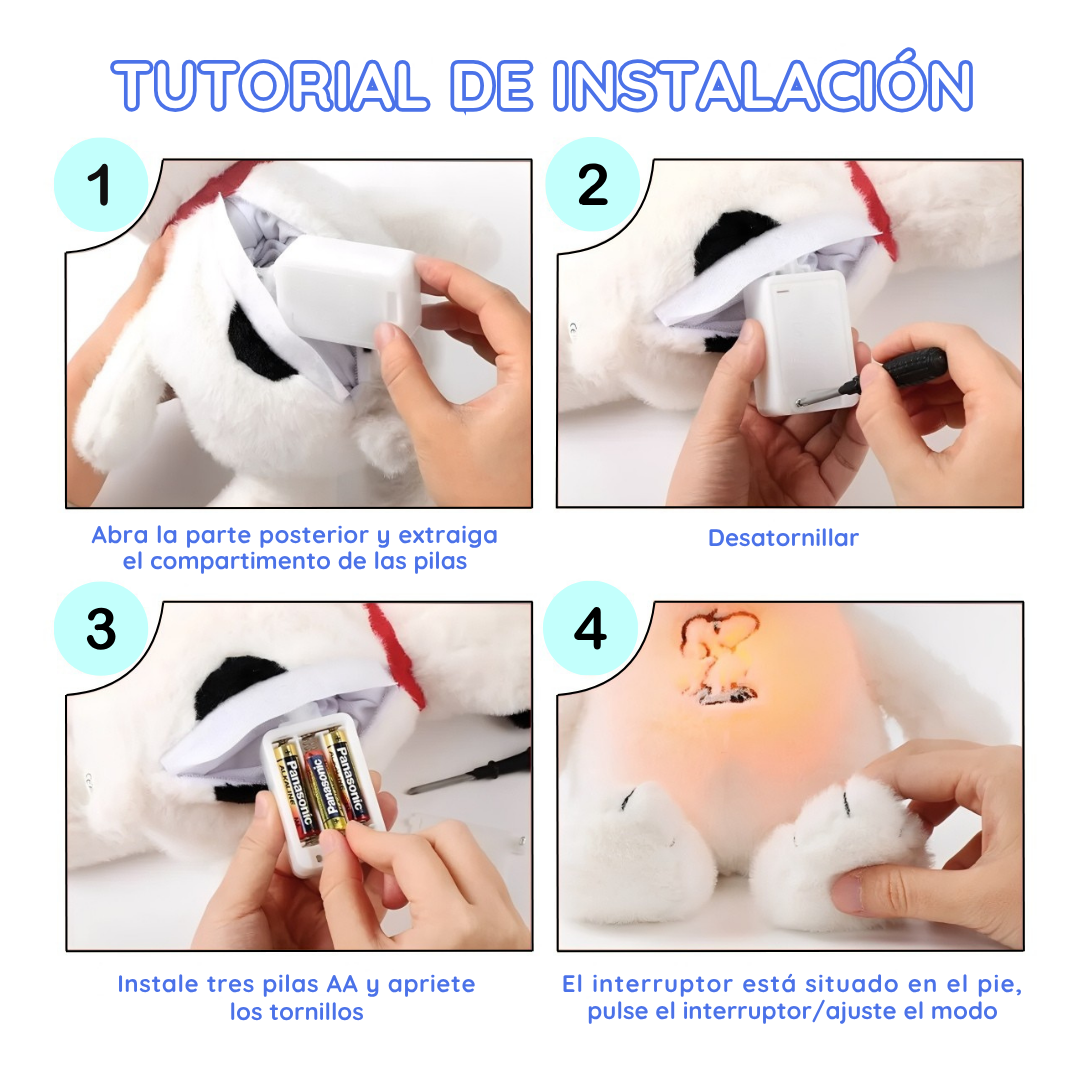 TUTORIAL DE INSTALACIÓN

1

Abra la parte posterior y extraiga el compartimento de las pilas

2

Desatornillar

3

Panasonic
Panasonic
Panasonic

Instale tres pilas AA y apriete los tornillos

4

El interruptor está situado en el pie, pulse el interruptor/ajuste el modo