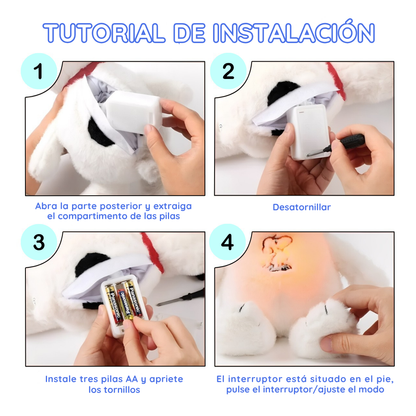 TUTORIAL DE INSTALACIÓN

1

Abra la parte posterior y extraiga el compartimento de las pilas

2

Desatornillar

3

Panasonic
Panasonic
Panasonic

Instale tres pilas AA y apriete los tornillos

4

El interruptor está situado en el pie, pulse el interruptor/ajuste el modo